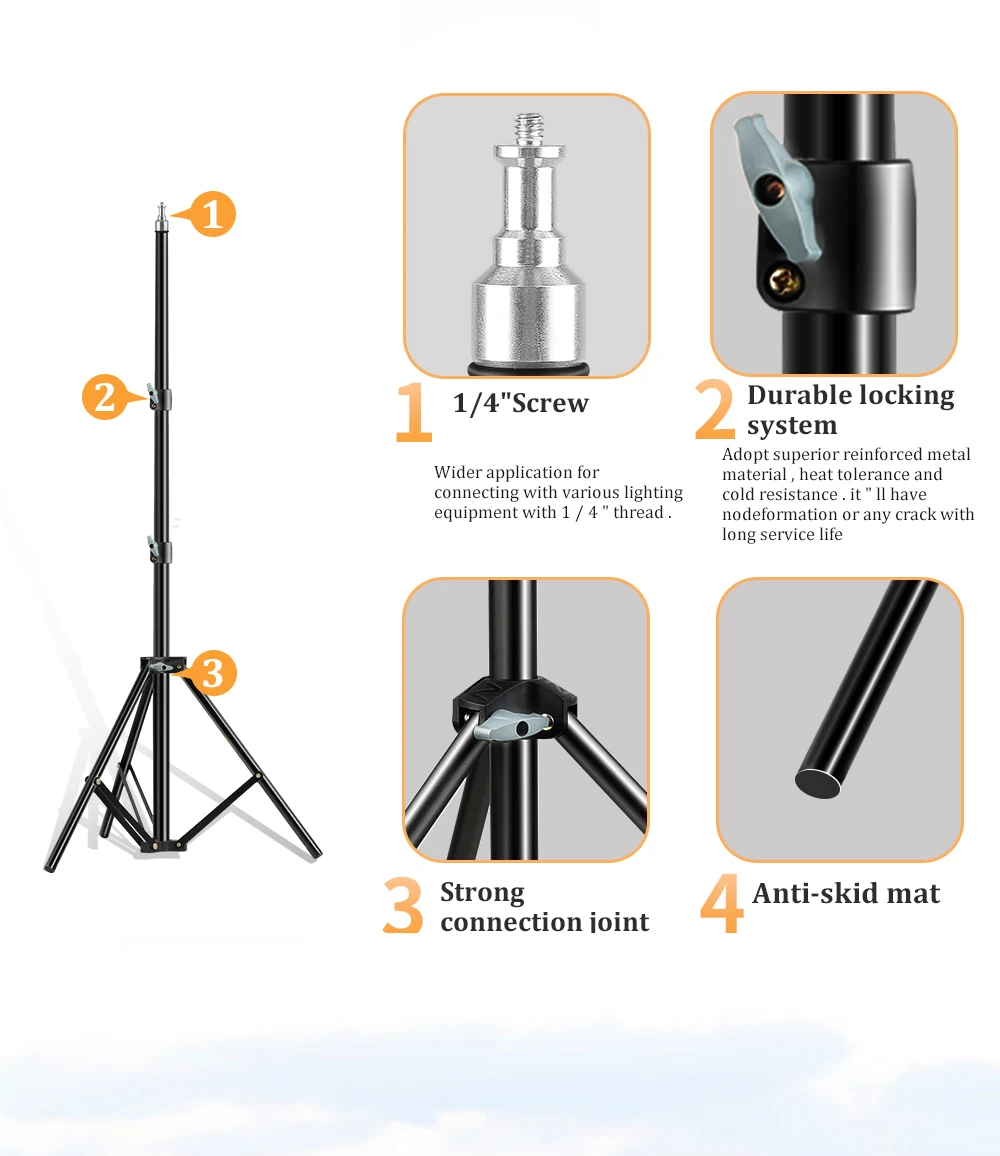 1

2

3

1 1/4"Screw

Wider application for connecting with various lighting equipment with 1 / 4 " thread .

2 Durable locking system

Adopt superior reinforced metal material , heat tolerance and cold resistance . it " ll have nodeformation or any crack with long service life

3 Strong connection joint

4 Anti-skid mat